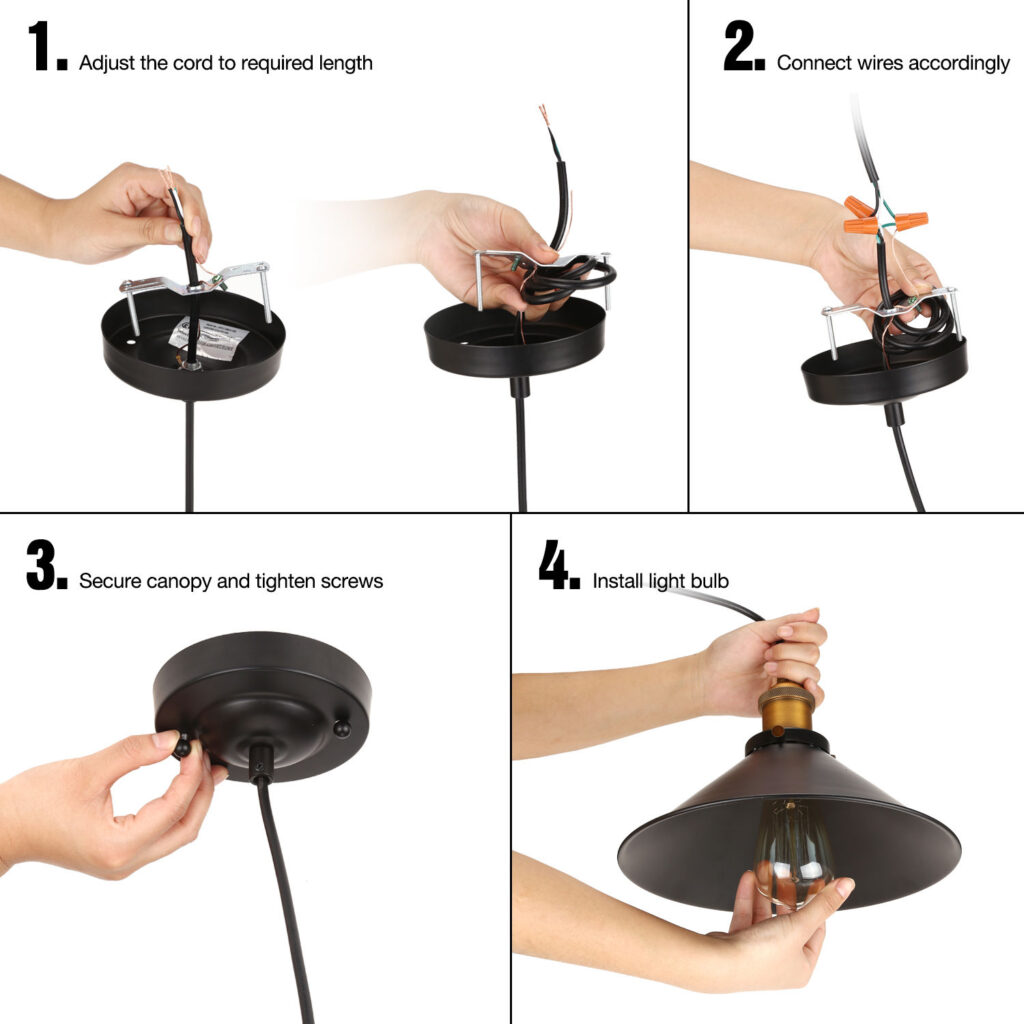 1. Adjust the cord to required length

2. Connect wires accordingly

3. Secure canopy and tighten screws

4. Install light bulb